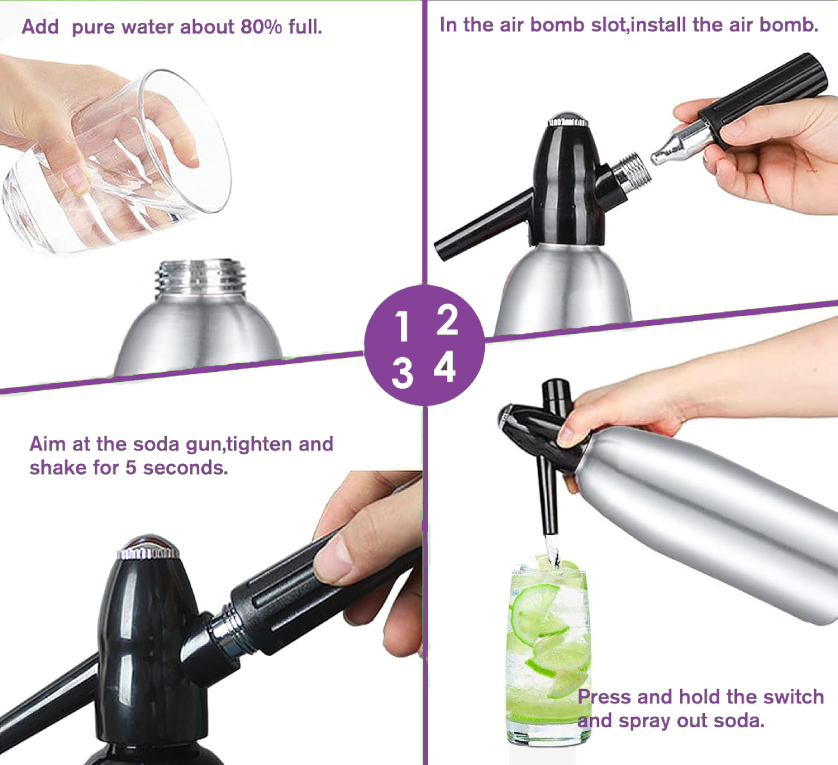 Add pure water about 80% full.

In the air bomb slot,install the air bomb.

1 2
3 4

Aim at the soda gun,tighten and shake for 5 seconds.

Press and hold the switch and spray out soda.