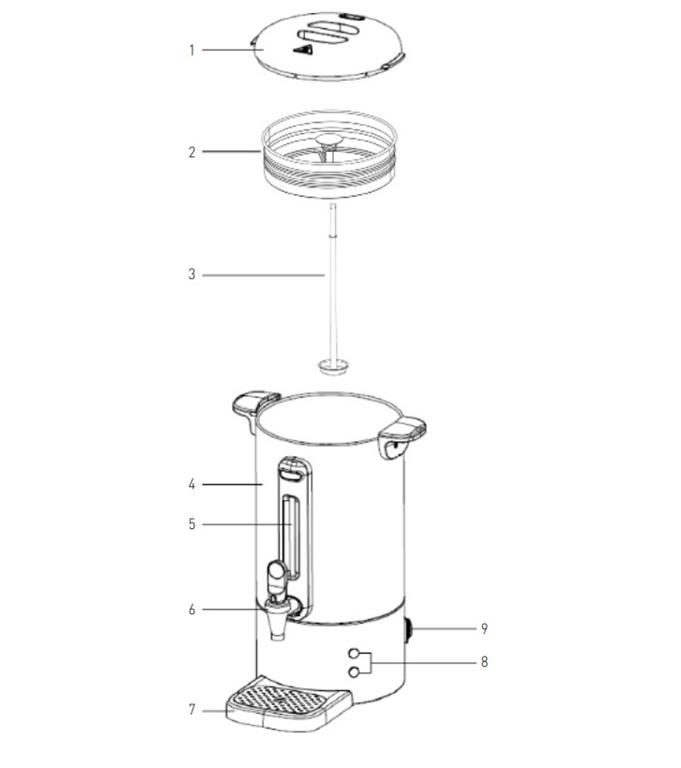 1
2
3
4
5
6
9
8
7