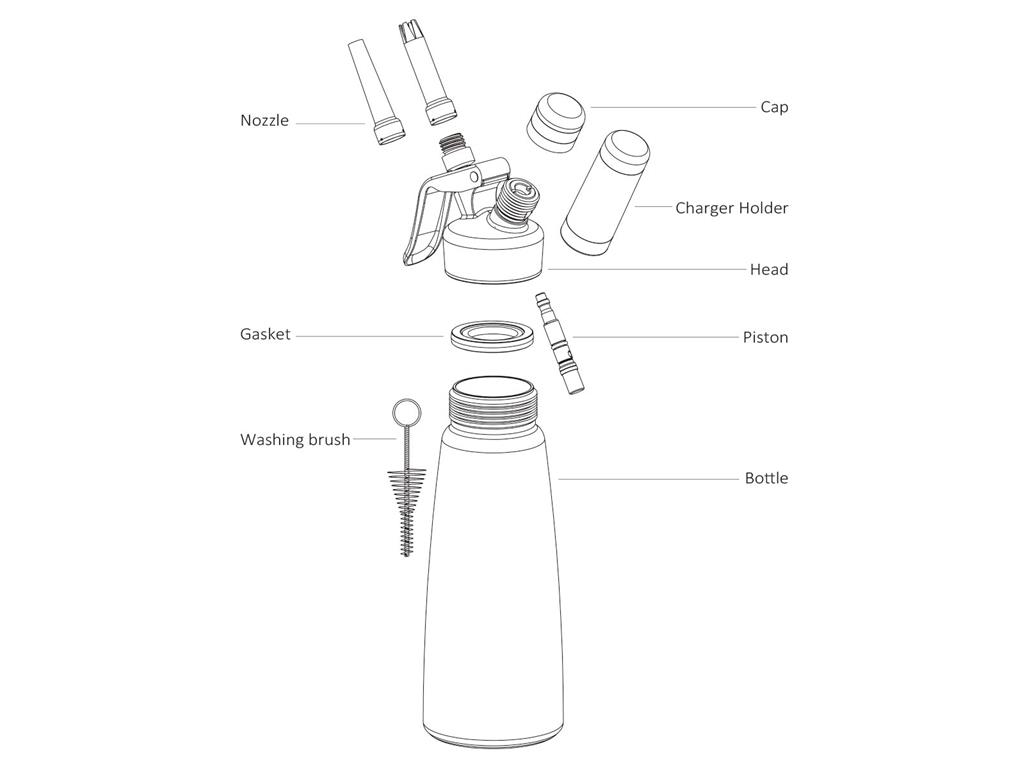 Nozzle

Cap

Charger Holder

Head

Gasket

Piston

Washing brush

Bottle